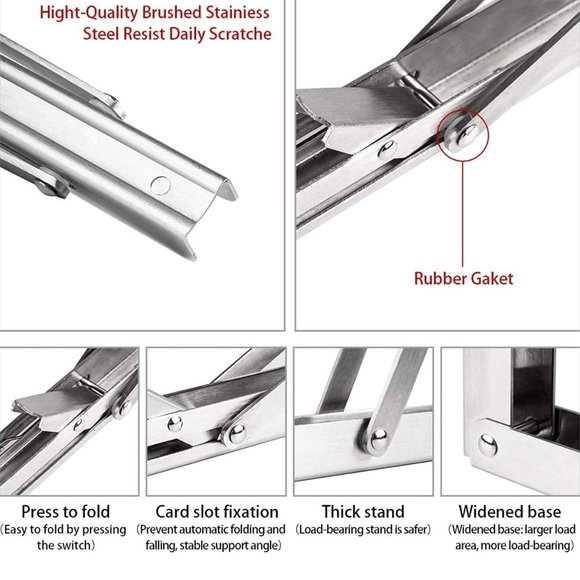 Hight-Quality Brushed Stainiess Steel Resist Daily Scratche

Rubber Gaket

Press to fold
(Easy to fold by pressing the switch)

Card slot fixation
(Prevent automatic folding and falling, stable support angle)

Thick stand
(Load-bearing stand is safer)

Widened base
(Widened base: larger load area, more load-bearing)